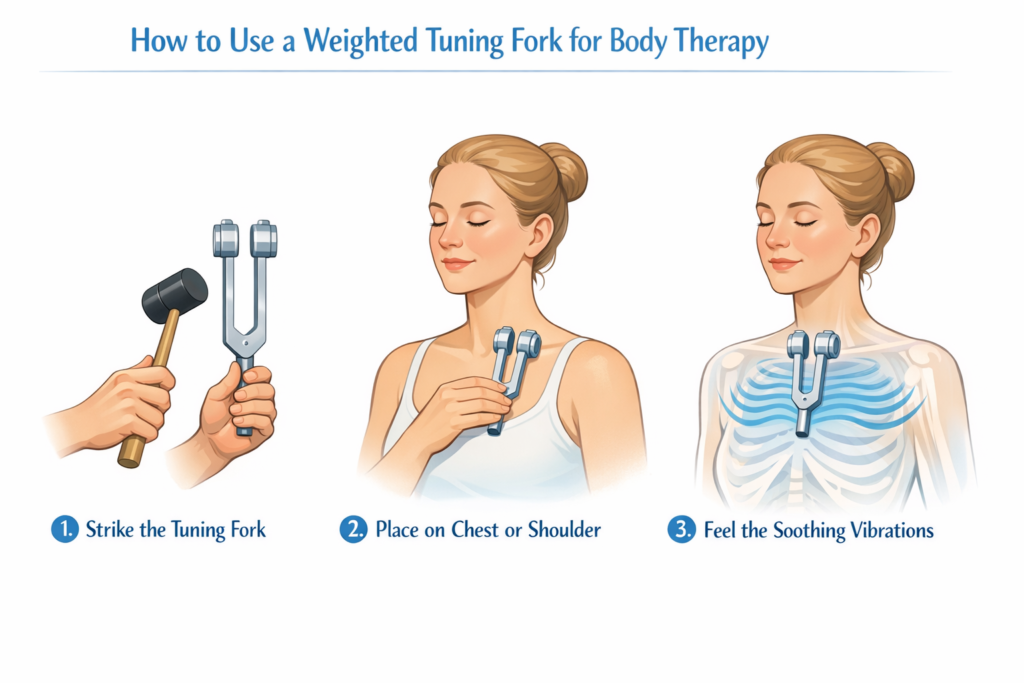 How to Use a Weighted Tuning Fork for Body Therapy

1. Strike the Tuning Fork

2. Place on Chest or Shoulder

3. Feel the Soothing Vibrations